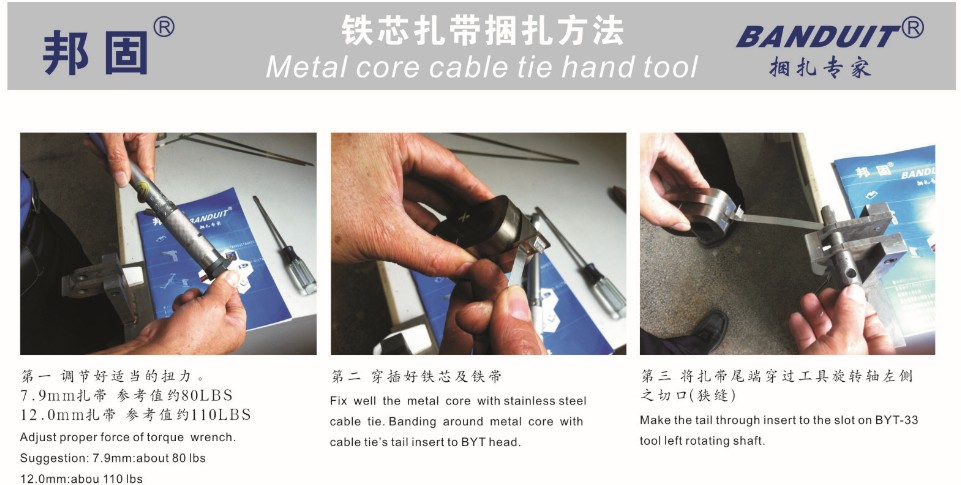 邦固®

铁芯扎带捆扎方法
Metal core cable tie hand tool

BANDUIT®
捆扎专家

第一 调节好适当的扭力。
7.9mm扎带 参考值约80LBS
12.0mm扎带 参考值约110LBS
Adjust proper force of torque wrench.
Suggestion: 7.9mm:about 80 lbs
12.0mm:abou 110 lbs

第二 穿插好铁芯及铁带
Fix well the metal core with stainless steel cable tie. Banding around metal core with cable tie's tail insert to BYT head.

第三 将扎带尾端穿过工具旋转轴左侧之切口(狭缝)
Make the tail through insert to the slot on BYT-33 tool left rotating shaft.