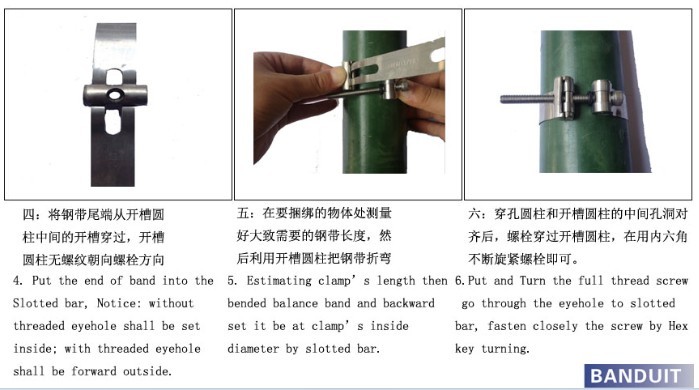 四：将钢带尾端从开槽圆柱中间的开槽穿过，开槽圆柱无螺纹朝向螺栓方向

4. Put the end of band into the Slotted bar, Notice: without threaded eyehole shall be set inside; with threaded eyehole shall be forward outside.

五：在要捆绑的物体处测量好大致需要的钢带长度，然后利用开槽圆柱把钢带折弯

5. Estimating clamp's length then bended balance band and backward set it be at clamp's inside diameter by slotted bar.

六：穿孔圆柱和开槽圆柱的中间孔洞对齐后，螺栓穿过开槽圆柱，在用内六角不断旋紧螺栓即可。

6.Put and Turn the full thread screw go through the eyehole to slotted bar, fasten closely the screw by Hex key turning.

BANDUIT